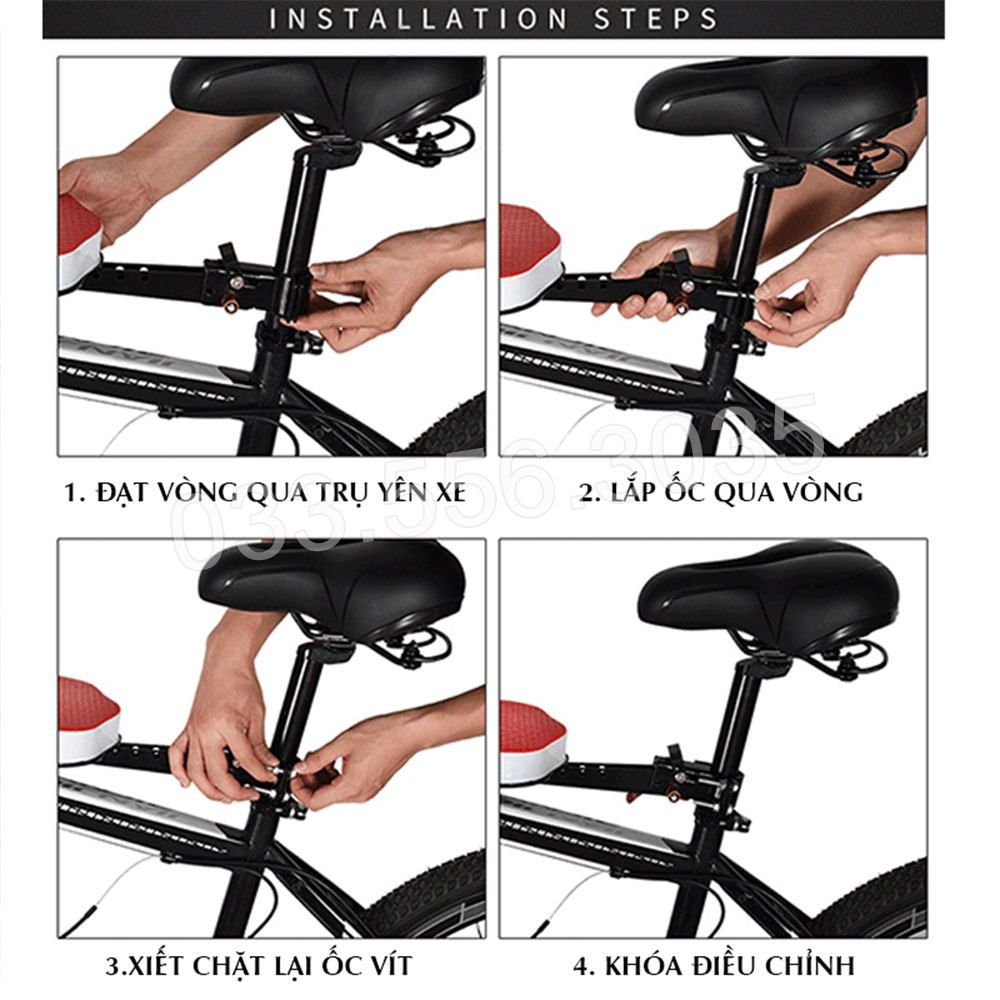 INSTALLATION STEPS

1. ĐẶT VÒNG QUA TRỤ YÊN XE

2. LẮP ỐC QUA VÒNG

033.556.3035

3.XIẾT CHẶT LẠI ỐC VÍT

4. KHÓA ĐIỀU CHỈNH